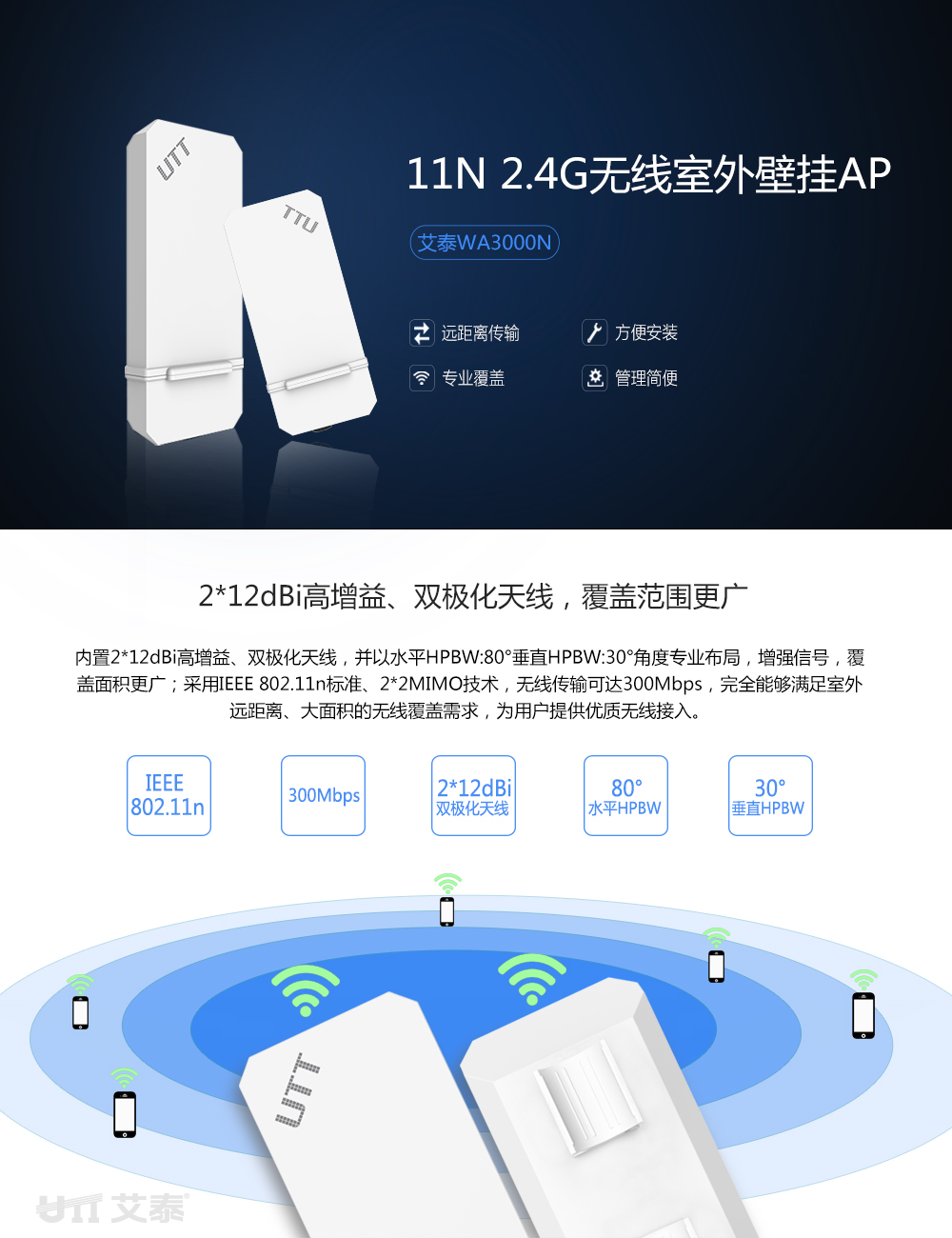 UTT

UTT

11N 2.4G无线室外壁挂AP

艾泰WA3000N

远距离传输

方便安装

专业覆盖

管理简便

2*12dBi高增益、双极化天线，覆盖范围更广

内置2*12dBi高增益、双极化天线，并以水平HPBW:80°垂直HPBW:30°角度专业布局，增强信号，覆盖面积更广；采用IEEE 802.11n标准、2*2MIMO技术，无线传输可达300Mbps，完全能够满足室外远距离、大面积的无线覆盖需求，为用户提供优质无线接入。

IEEE 802.11n

300Mbps

2*12dBi 双极化天线

80° 水平HPBW

30° 垂直HPBW

UTT

UTT 艾泰